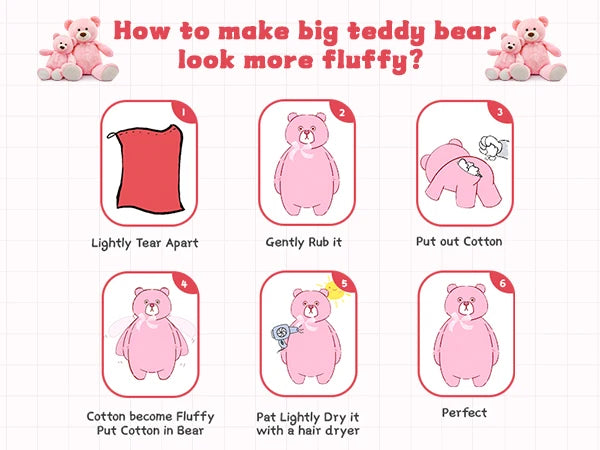 How to make big teddy bear look more fluffy?

1

Lightly Tear Apart

2

Gently Rub it

3

Put out Cotton

4

Cotton become Fluffy
Put Cotton in Bear

5

Pat Lightly Dry it
with a hair dryer

6

Perfect