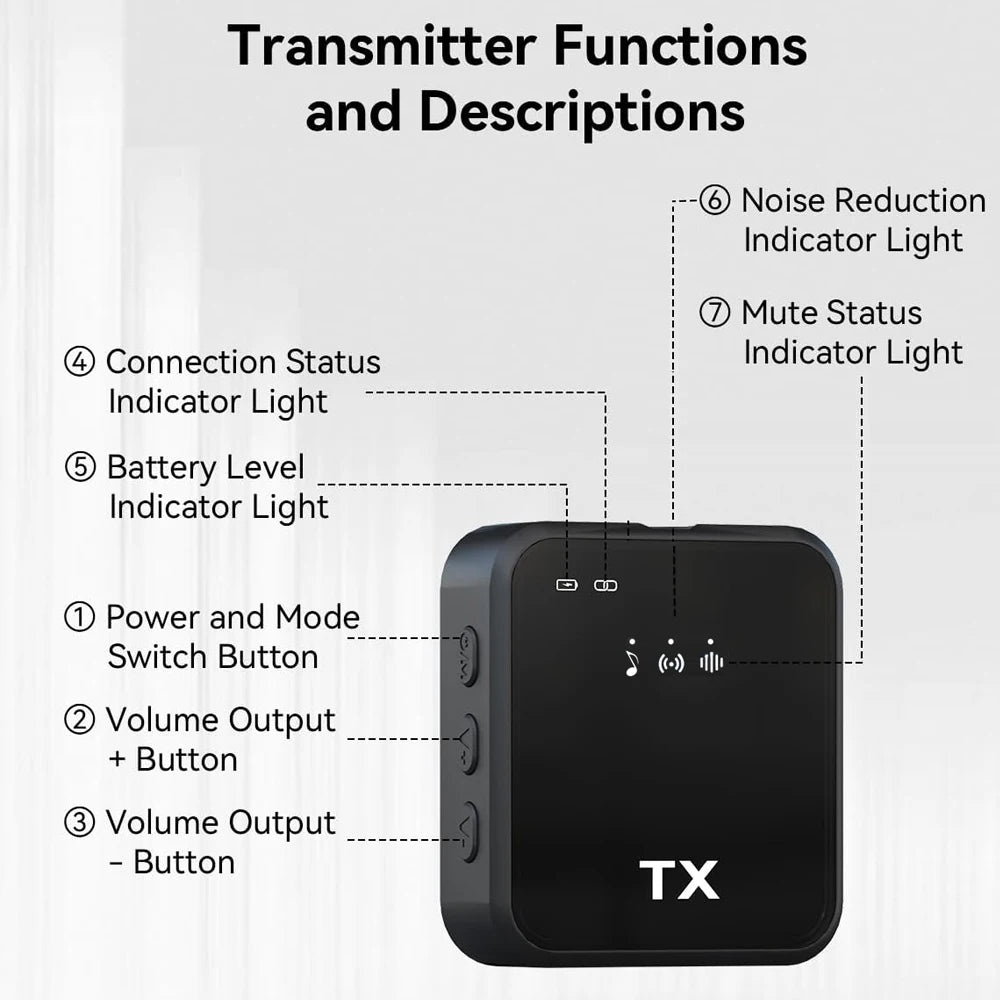 Transmitter Functions and Descriptions

⑥ Noise Reduction Indicator Light

⑦ Mute Status Indicator Light

④ Connection Status Indicator Light

⑤ Battery Level Indicator Light

① Power and Mode Switch Button

② Volume Output + Button

③ Volume Output - Button

TX