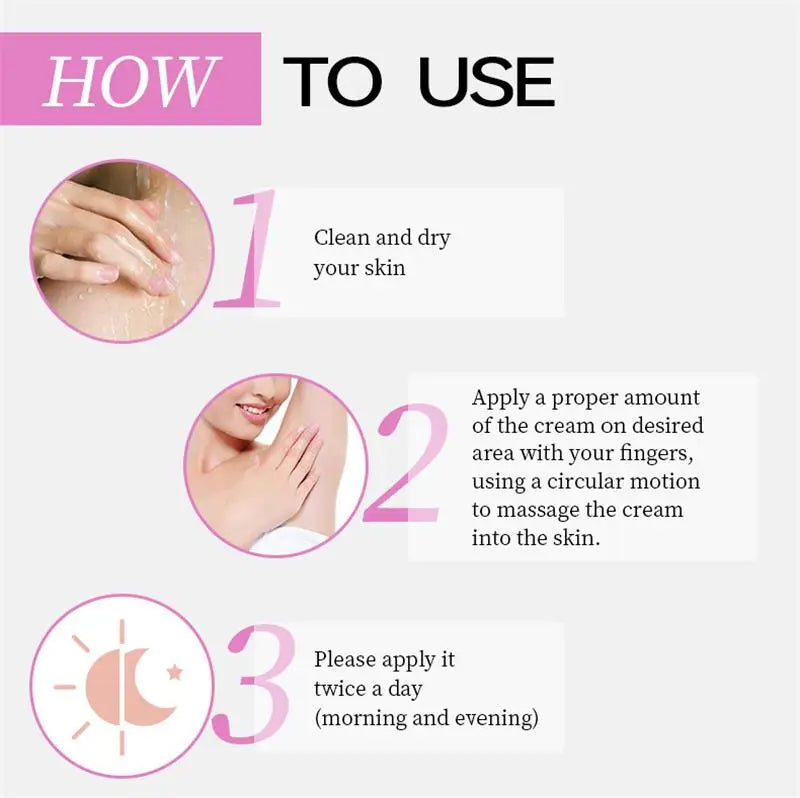 HOW TO USE

1
Clean and dry your skin

2
Apply a proper amount of the cream on desired area with your fingers, using a circular motion to massage the cream into the skin.

3
Please apply it twice a day (morning and evening)